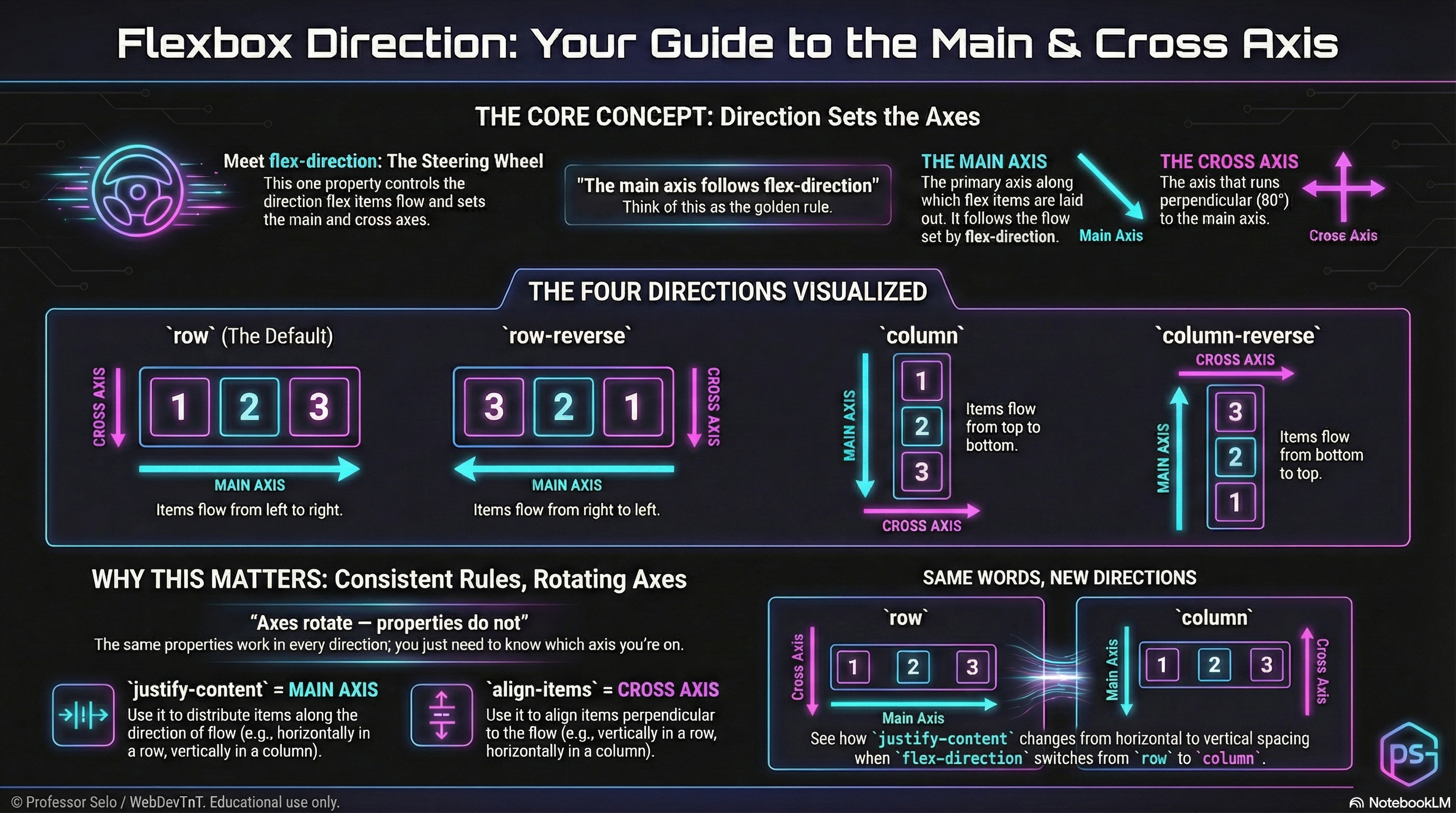 Flexbox Direction: Your Guide to the Main & Cross Axis

THE CORE CONCEPT: Direction Sets the Axes

Meet flex-direction: The Steering Wheel
This one property controls the direction flex items flow and sets the main and cross axes.

"The main axis follows flex-direction"
Think of this as the golden rule.

THE MAIN AXIS
The primary axis along which flex items are laid out. It follows the flow set by flex-direction.
Main Axis

THE CROSS AXIS
The axis that runs perpendicular (80°) to the main axis.
Crose Axis

THE FOUR DIRECTIONS VISUALIZED

`row` (The Default)
CROSS AXIS
1 2 3
MAIN AXIS
Items flow from left to right.

`row-reverse`
3 2 1
CROSS AXIS
MAIN AXIS
Items flow from right to left.

`column`
MAIN AXIS
1 2 3
Items flow from top to bottom.
CROSS AXIS

`column-reverse`
CROSS AXIS
MAIN AXIS
3 2 1
Items flow from bottom to top.

WHY THIS MATTERS: Consistent Rules, Rotating Axes

"Axes rotate — properties do not"
The same properties work in every direction; you just need to know which axis you're on.

`justify-content` = MAIN AXIS
Use it to distribute items along the direction of flow (e.g., horizontally in a row, vertically in a column).

`align-items` = CROSS AXIS
Use it to align items perpendicular to the flow (e.g., vertically in a row, horizontally in a column).

SAME WORDS, NEW DIRECTIONS

`row`
Cross Axis
1 2 3
Main Axis

`column`
Main Axis
1 2 3
Cross Axis

See how `justify-content` changes from horizontal to vertical spacing when `flex-direction` switches from `row` to `column`.

PS

© Professor Selo / WebDevTnT. Educational use only.
NotebookLM