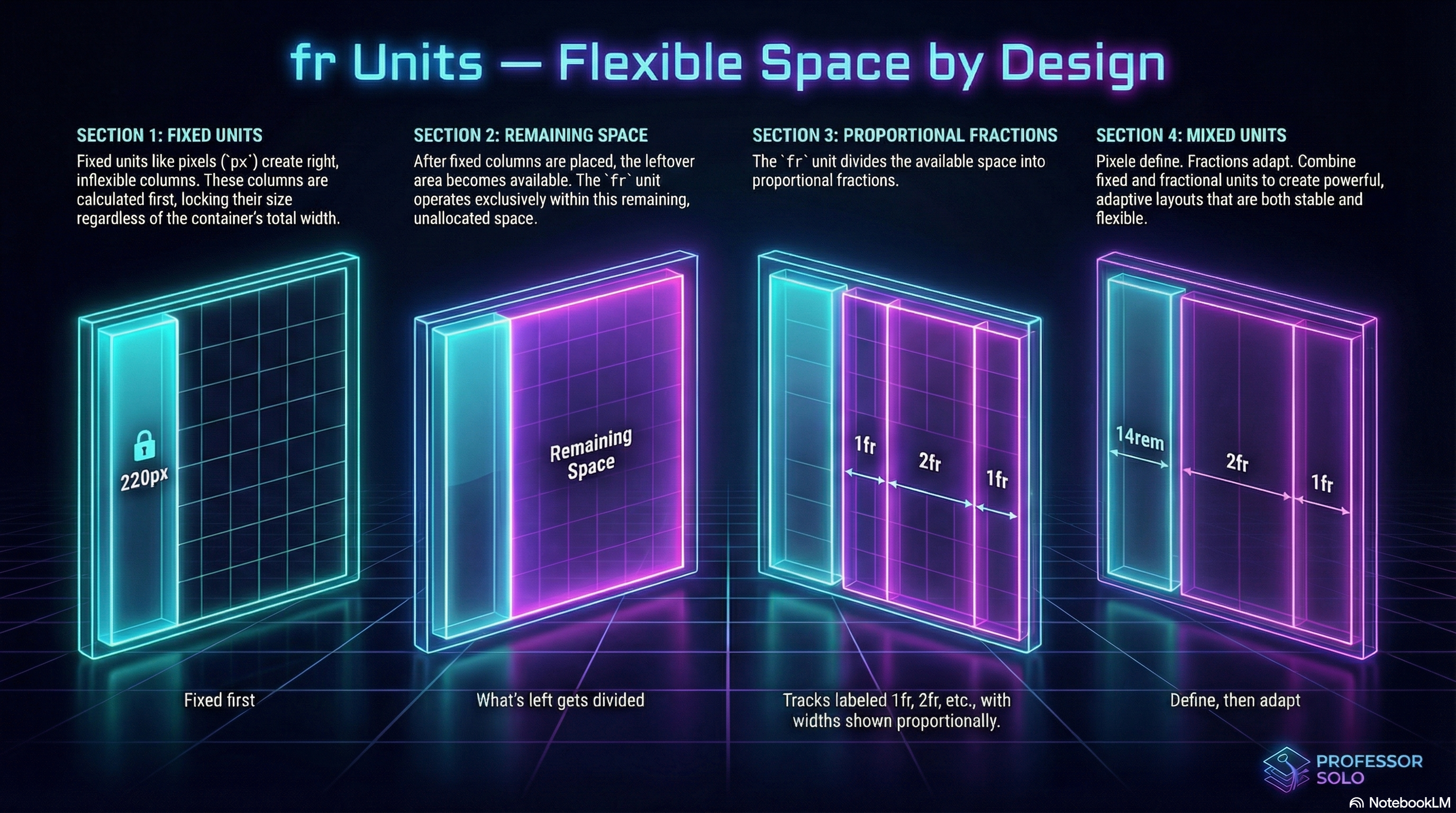 fr Units — Flexible Space by Design

SECTION 1: FIXED UNITS

Fixed units like pixels (`px`) create right, inflexible columns. These columns are calculated first, locking their size regardless of the container's total width.

220px

Fixed first

SECTION 2: REMAINING SPACE

After fixed columns are placed, the leftover area becomes available. The `fr` unit operates exclusively within this remaining, unallocated space.

Remaining Space

What's left gets divided

SECTION 3: PROPORTIONAL FRACTIONS

The `fr` unit divides the available space into proportional fractions.

1fr

2fr

1fr

Tracks labeled 1fr, 2fr, etc., with widths shown proportionally.

SECTION 4: MIXED UNITS

Pixele define. Fractions adapt. Combine fixed and fractional units to create powerful, adaptive layouts that are both stable and flexible.

14rem

2fr

1fr

Define, then adapt

PROFESSOR SOLO

NotebookLM