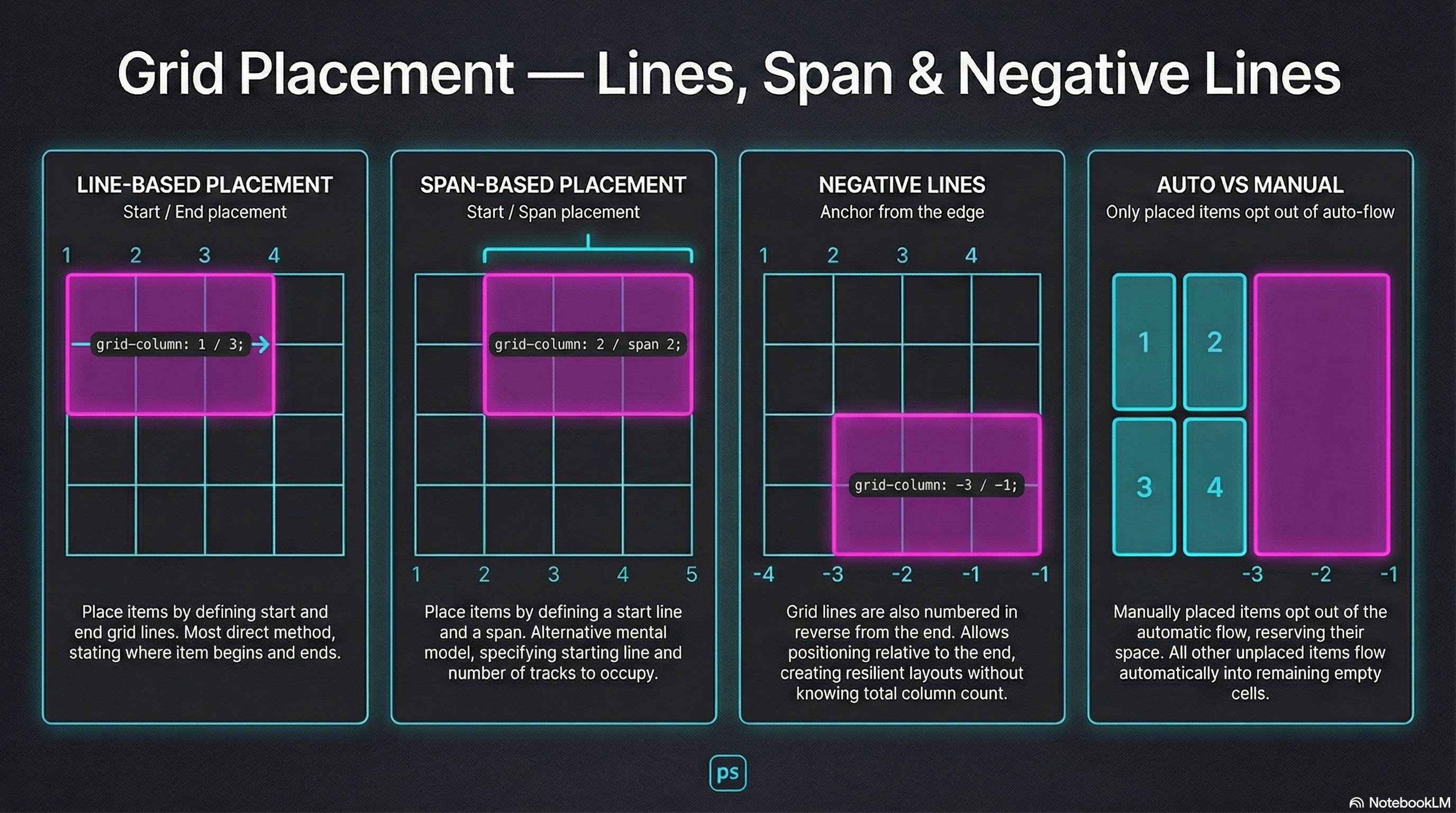 Grid Placement — Lines, Span & Negative Lines

LINE-BASED PLACEMENT
Start / End placement

1 2 3 4

grid-column: 1 / 3;

Place items by defining start and end grid lines. Most direct method, stating where item begins and ends.

SPAN-BASED PLACEMENT
Start / Span placement

grid-column: 2 / span 2;

1 2 3 4 5

Place items by defining a start line and a span. Alternative mental model, specifying starting line and number of tracks to occupy.

NEGATIVE LINES
Anchor from the edge

1 2 3 4

grid-column: -3 / -1;

-4 -3 -2 -1 -1

Grid lines are also numbered in reverse from the end. Allows positioning relative to the end, creating resilient layouts without knowing total column count.

AUTO VS MANUAL
Only placed items opt out of auto-flow

1 2 3 4

-3 -2 -1

Manually placed items opt out of the automatic flow, reserving their space. All other unplaced items flow automatically into remaining empty cells.

ps

NotebookLM