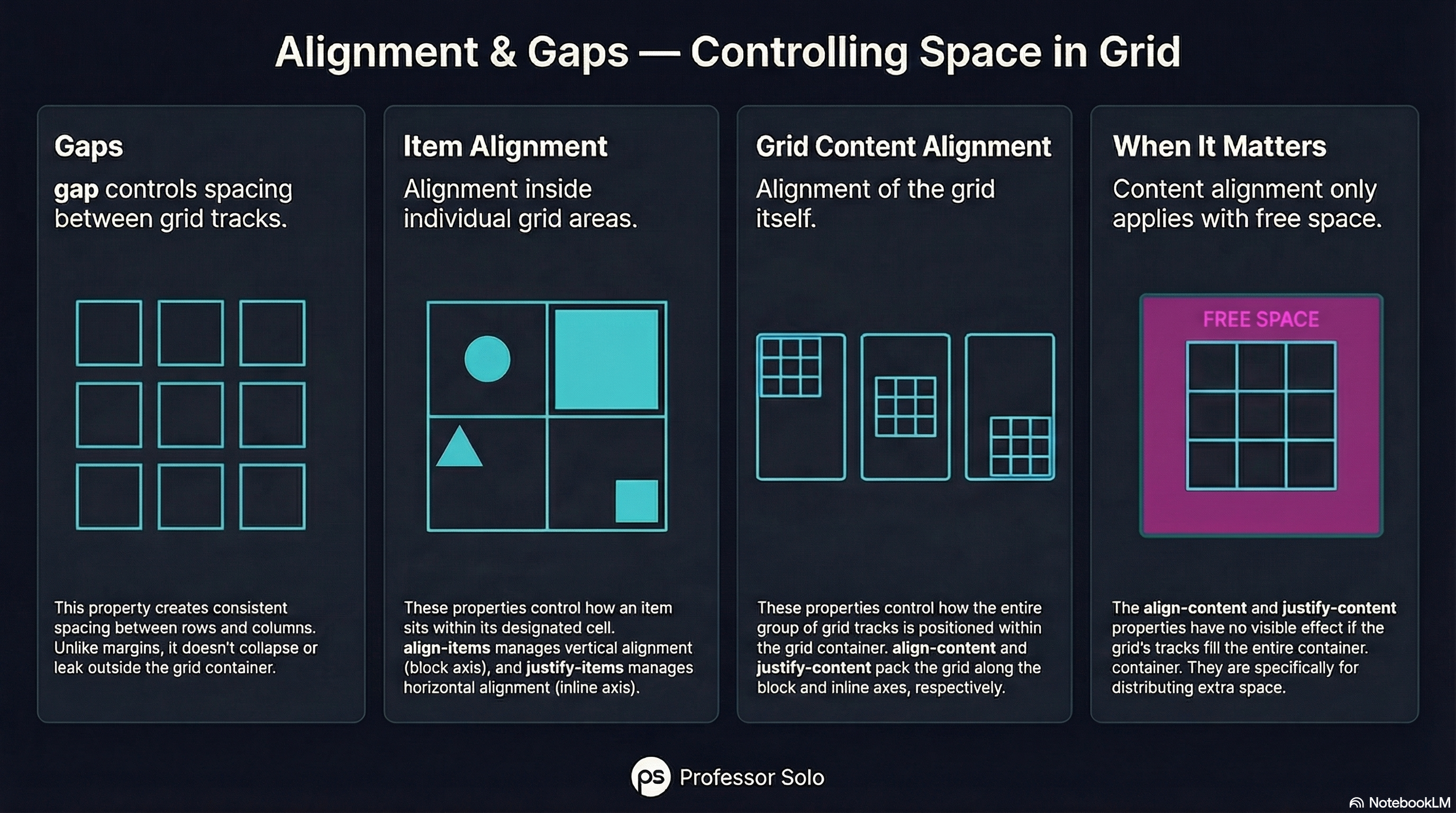 Alignment & Gaps — Controlling Space in Grid

Gaps

gap controls spacing between grid tracks.

This property creates consistent spacing between rows and columns. Unlike margins, it doesn't collapse or leak outside the grid container.

Item Alignment

Alignment inside individual grid areas.

These properties control how an item sits within its designated cell. align-items manages vertical alignment (block axis), and justify-items manages horizontal alignment (inline axis).

Grid Content Alignment

Alignment of the grid itself.

These properties control how the entire group of grid tracks is positioned within the grid container. align-content and justify-content pack the grid along the block and inline axes, respectively.

When It Matters

Content alignment only applies with free space.

FREE SPACE

The align-content and justify-content properties have no visible effect if the grid's tracks fill the entire container. container. They are specifically for distributing extra space.

ps Professor Solo

NotebookLM