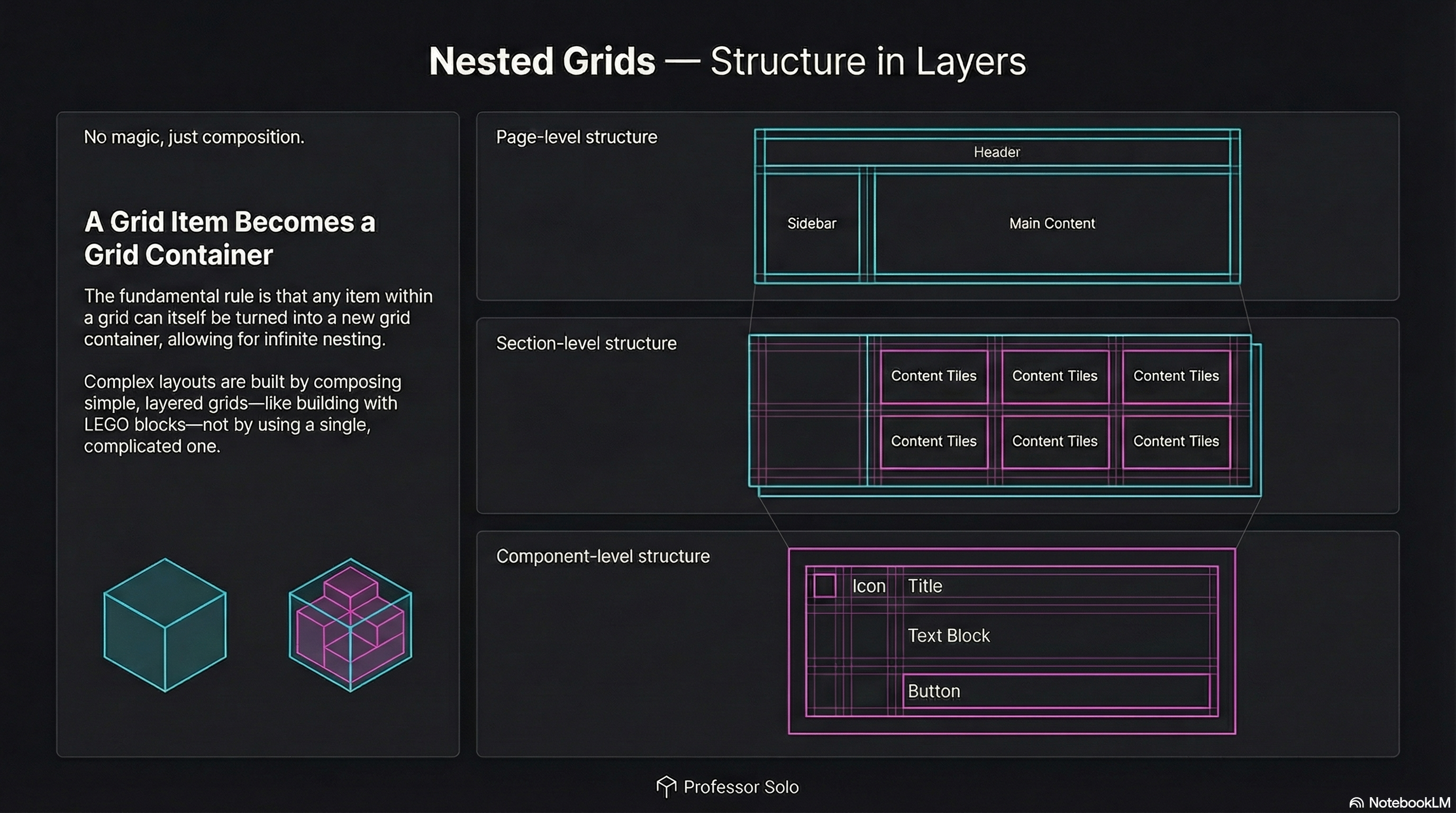 Nested Grids — Structure in Layers

No magic, just composition.

A Grid Item Becomes a Grid Container

The fundamental rule is that any item within a grid can itself be turned into a new grid container, allowing for infinite nesting.

Complex layouts are built by composing simple, layered grids—like building with LEGO blocks—not by using a single, complicated one.

Page-level structure

Header

Sidebar

Main Content

Section-level structure

Content Tiles

Content Tiles

Content Tiles

Content Tiles

Content Tiles

Content Tiles

Component-level structure

Icon

Title

Text Block

Button

Professor Solo

NotebookLM